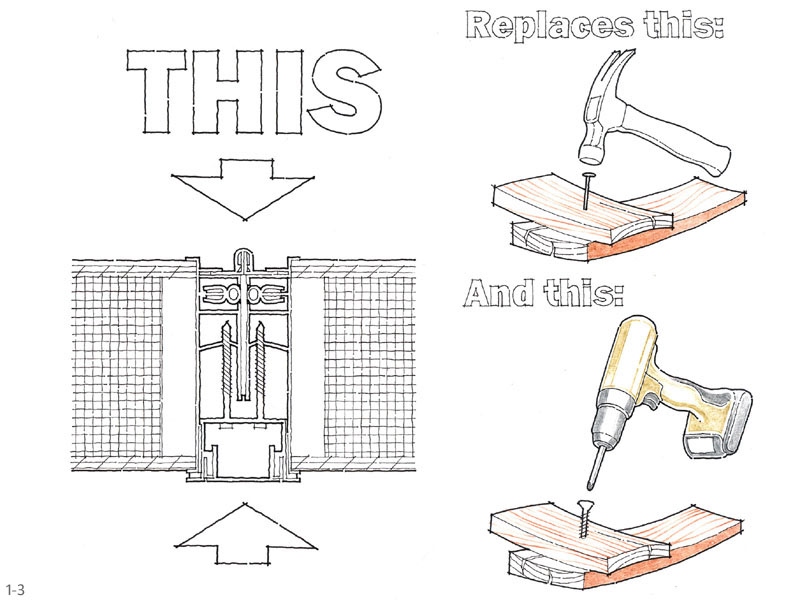 THIS

Replaces this:

And this:

1-3